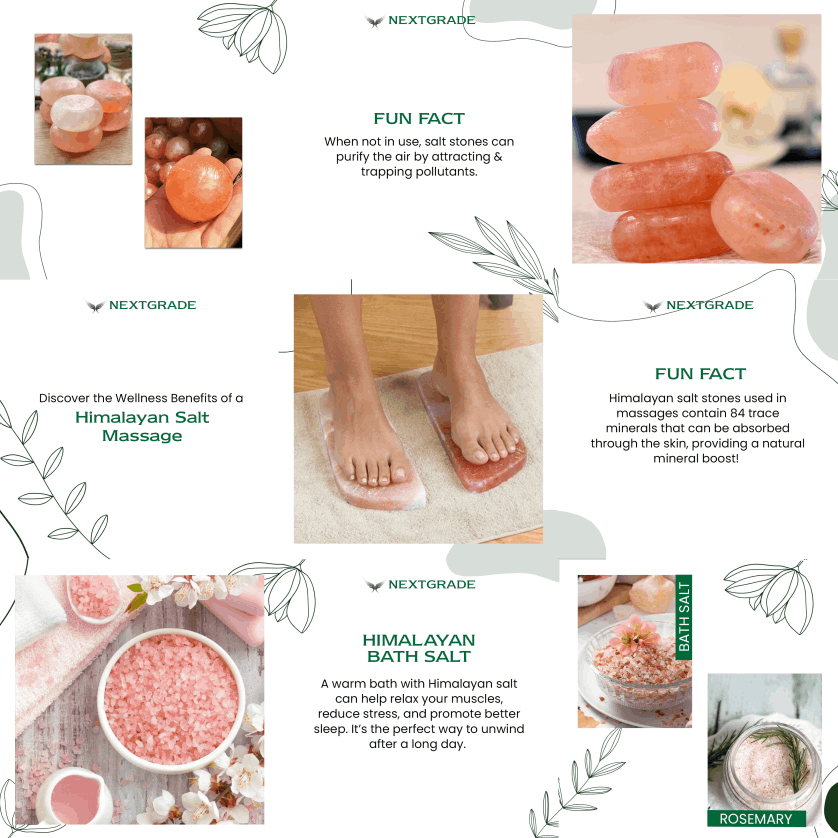 NEXTGRADE

FUN FACT

When not in use, salt stones can purify the air by attracting & trapping pollutants.

NEXTGRADE

Discover the Wellness Benefits of a

Himalayan Salt Massage

NEXTGRADE

FUN FACT

Himalayan salt stones used in massages contain 84 trace minerals that can be absorbed through the skin, providing a natural mineral boost!

NEXTGRADE

HIMALAYAN BATH SALT

A warm bath with Himalayan salt can help relax your muscles, reduce stress, and promote better sleep. It's the perfect way to unwind after a long day.

BATH SALT

ROSEMARY